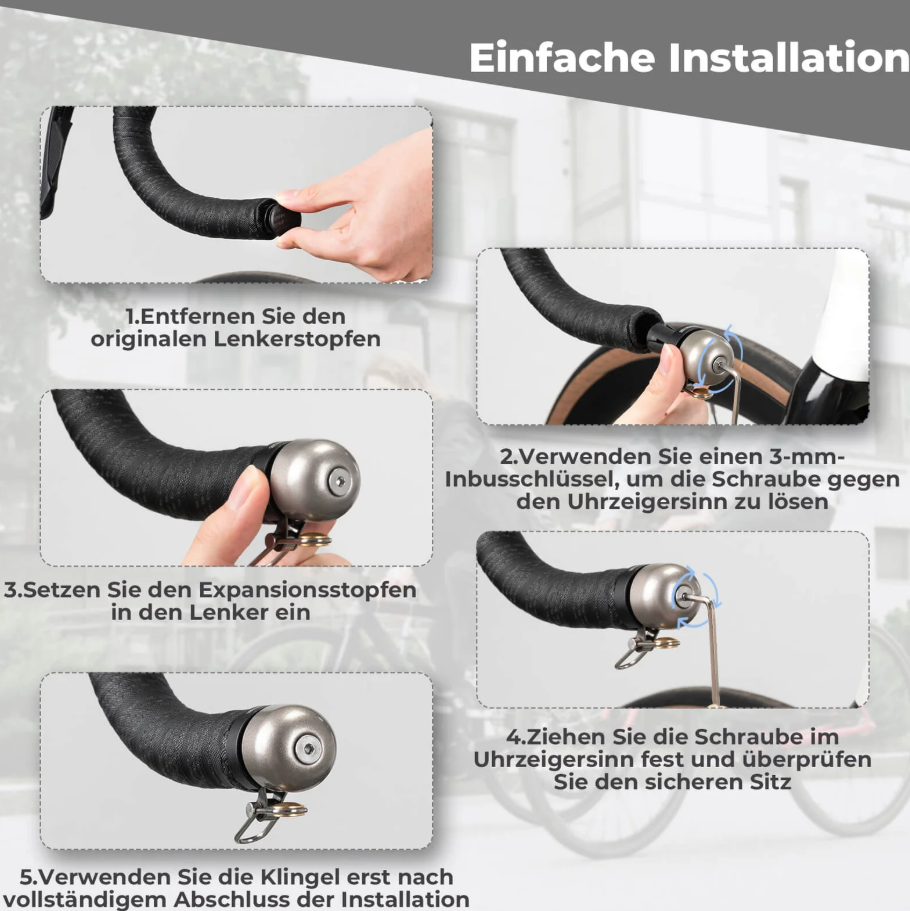 Einfache Installation

1.Entfernen Sie den originalen Lenkerstopfen

2.Verwenden Sie einen 3-mm-Inbusschlüssel, um die Schraube gegen den Uhrzeigersinn zu lösen

3.Setzen Sie den Expansionsstopfen in den Lenker ein

4.Ziehen Sie die Schraube im Uhrzeigersinn fest und überprüfen Sie den sicheren Sitz

5.Verwenden Sie die Klingel erst nach vollständigem Abschluss der Installation